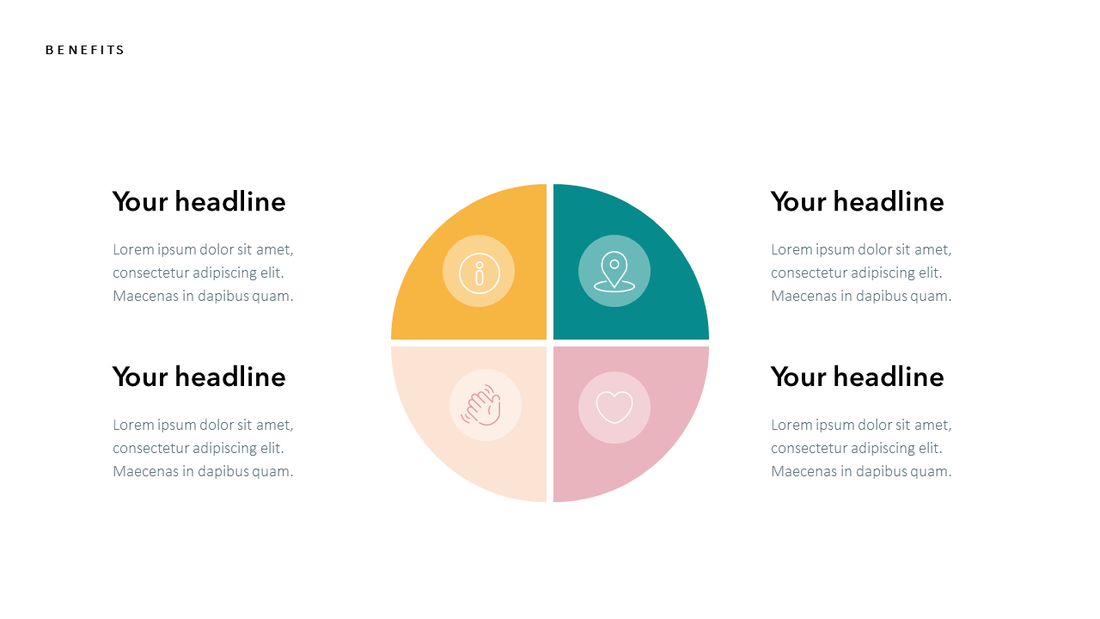 BENEFITS

Your headline

Lorem ipsum dolor sit amet, consectetur adipiscing elit. Maecenas in dapibus quam.

Your headline

Lorem ipsum dolor sit amet, consectetur adipiscing elit. Maecenas in dapibus quam.

Your headline

Lorem ipsum dolor sit amet, consectetur adipiscing elit. Maecenas in dapibus quam.

Your headline

Lorem ipsum dolor sit amet, consectetur adipiscing elit. Maecenas in dapibus quam.