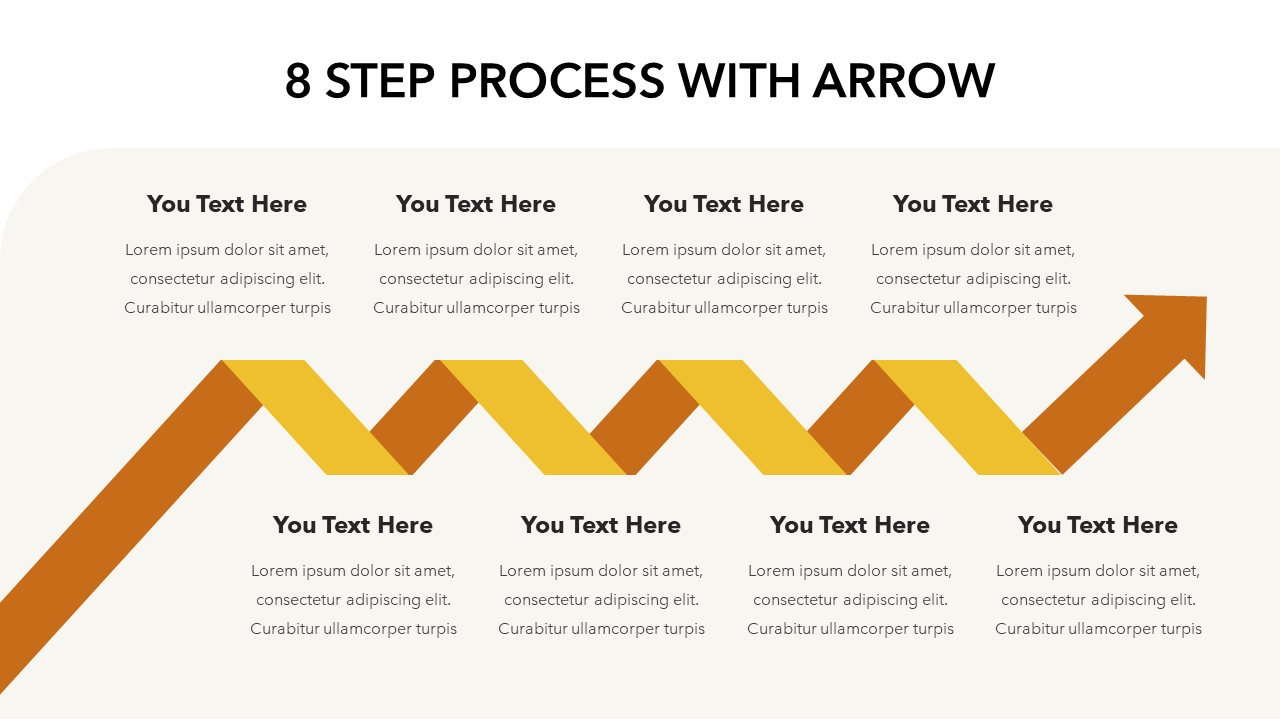 8 STEP PROCESS WITH ARROW

You Text Here

Lorem ipsum dolor sit amet, consectetur adipiscing elit. Curabitur ullamcorper turpis

You Text Here

Lorem ipsum dolor sit amet, consectetur adipiscing elit. Curabitur ullamcorper turpis

You Text Here

Lorem ipsum dolor sit amet, consectetur adipiscing elit. Curabitur ullamcorper turpis

You Text Here

Lorem ipsum dolor sit amet, consectetur adipiscing elit. Curabitur ullamcorper turpis

You Text Here

Lorem ipsum dolor sit amet, consectetur adipiscing elit. Curabitur ullamcorper turpis

You Text Here

Lorem ipsum dolor sit amet, consectetur adipiscing elit. Curabitur ullamcorper turpis

You Text Here

Lorem ipsum dolor sit amet, consectetur adipiscing elit. Curabitur ullamcorper turpis

You Text Here

Lorem ipsum dolor sit amet, consectetur adipiscing elit. Curabitur ullamcorper turpis