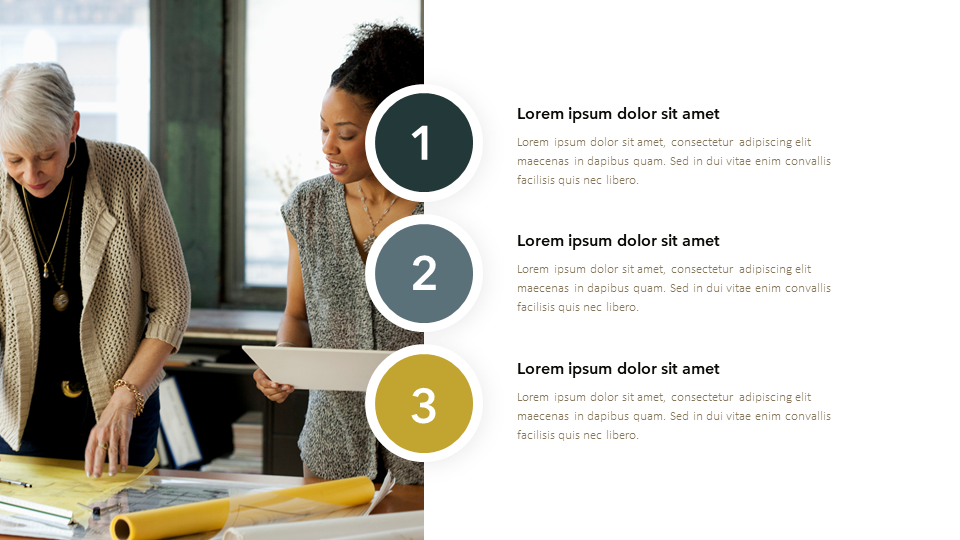 1

Lorem ipsum dolor sit amet

Lorem ipsum dolor sit amet, consectetur adipiscing elit maecenas in dapibus quam. Sed in dui vitae enim convallis facilisis quis nec libero.

2

Lorem ipsum dolor sit amet

Lorem ipsum dolor sit amet, consectetur adipiscing elit maecenas in dapibus quam. Sed in dui vitae enim convallis facilisis quis nec libero.

3

Lorem ipsum dolor sit amet

Lorem ipsum dolor sit amet, consectetur adipiscing elit maecenas in dapibus quam. Sed in dui vitae enim convallis facilisis quis nec libero.