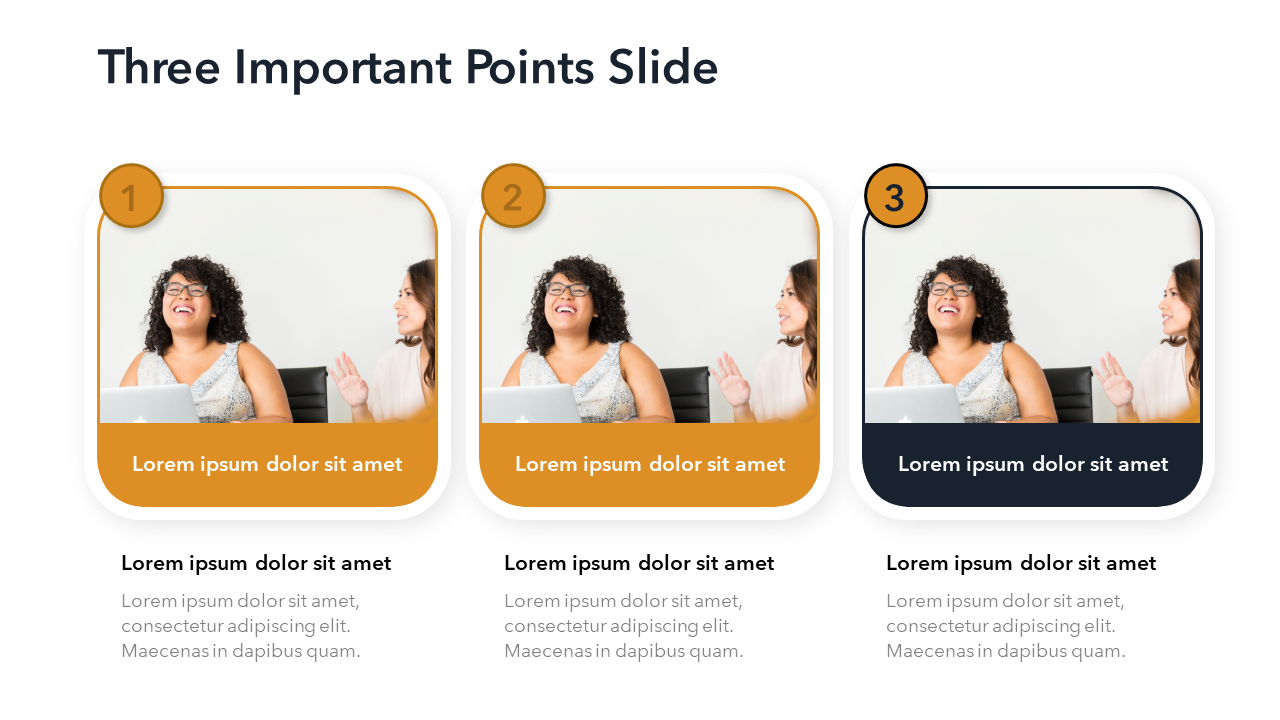 Three Important Points Slide

1

Lorem ipsum dolor sit amet

Lorem ipsum dolor sit amet

Lorem ipsum dolor sit amet, consectetur adipiscing elit. Maecenas in dapibus quam.

2

Lorem ipsum dolor sit amet

Lorem ipsum dolor sit amet

Lorem ipsum dolor sit amet, consectetur adipiscing elit. Maecenas in dapibus quam.

3

Lorem ipsum dolor sit amet

Lorem ipsum dolor sit amet

Lorem ipsum dolor sit amet, consectetur adipiscing elit. Maecenas in dapibus quam.