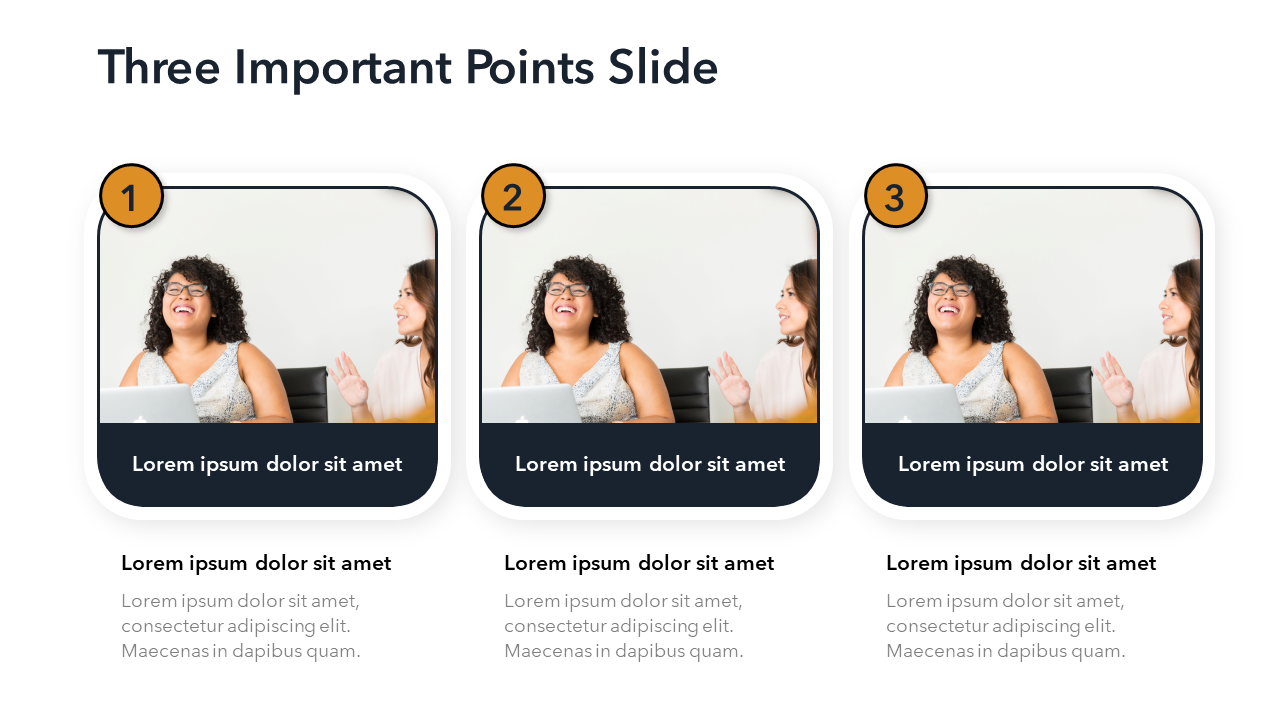 Three Important Points Slide

1

Lorem ipsum dolor sit amet

Lorem ipsum dolor sit amet

Lorem ipsum dolor sit amet, consectetur adipiscing elit. Maecenas in dapibus quam.

2

Lorem ipsum dolor sit amet

Lorem ipsum dolor sit amet

Lorem ipsum dolor sit amet, consectetur adipiscing elit. Maecenas in dapibus quam.

3

Lorem ipsum dolor sit amet

Lorem ipsum dolor sit amet

Lorem ipsum dolor sit amet, consectetur adipiscing elit. Maecenas in dapibus quam.