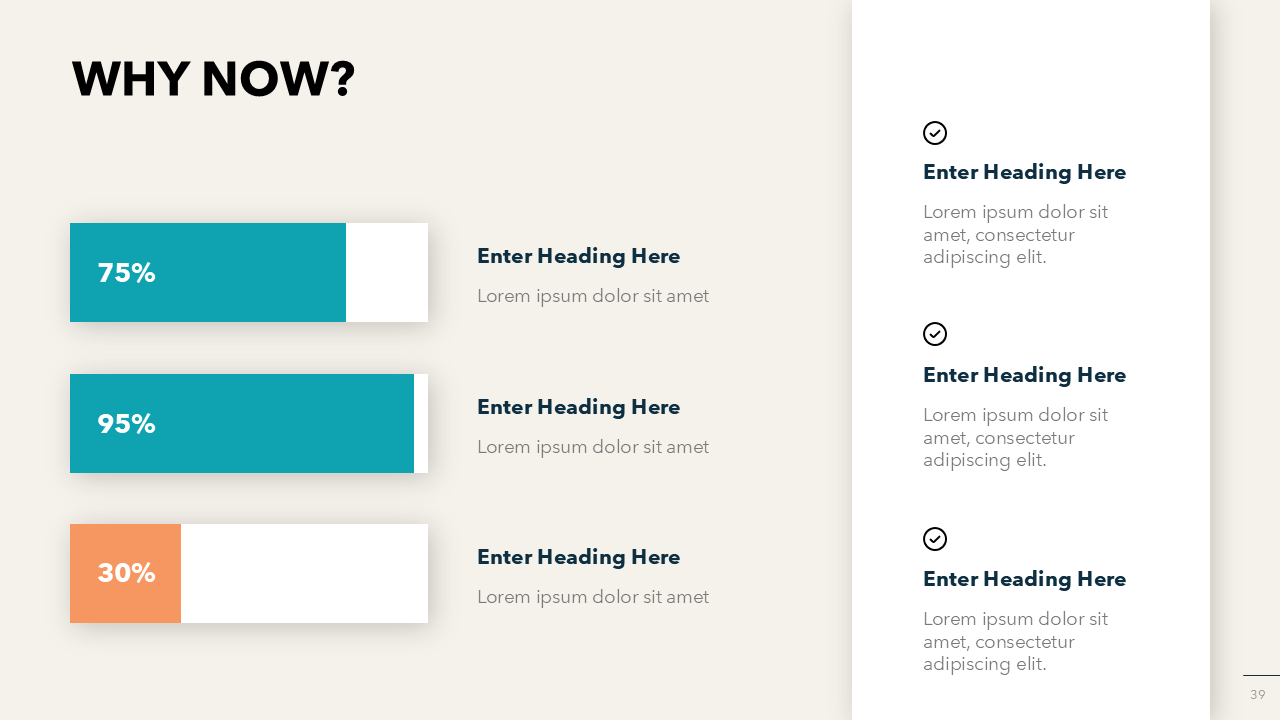 WHY NOW?

75%

Enter Heading Here

Lorem ipsum dolor sit amet

95%

Enter Heading Here

Lorem ipsum dolor sit amet

30%

Enter Heading Here

Lorem ipsum dolor sit amet

Enter Heading Here

Lorem ipsum dolor sit amet, consectetur adipiscing elit.

Enter Heading Here

Lorem ipsum dolor sit amet, consectetur adipiscing elit.

Enter Heading Here

Lorem ipsum dolor sit amet, consectetur adipiscing elit.

39