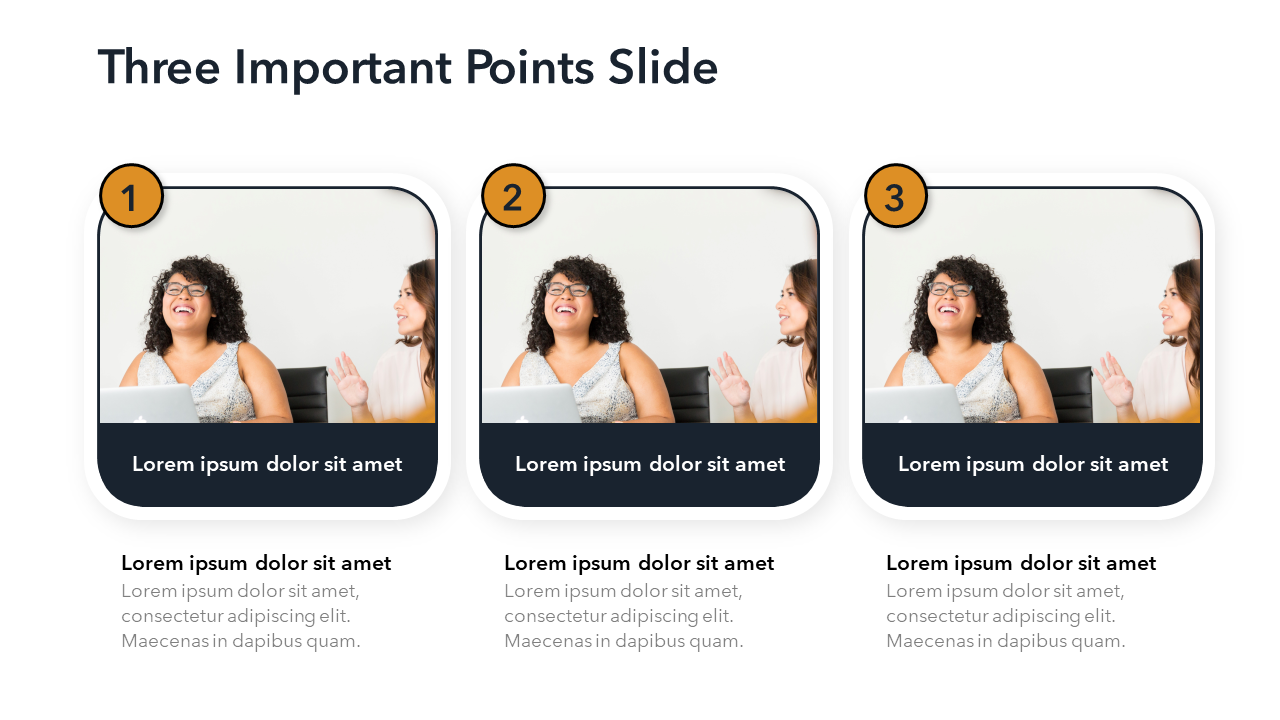 Three Important Points Slide

1

Lorem ipsum dolor sit amet

Lorem ipsum dolor sit amet

Lorem ipsum dolor sit amet, consectetur adipiscing elit. Maecenas in dapibus quam.

2

Lorem ipsum dolor sit amet

Lorem ipsum dolor sit amet

Lorem ipsum dolor sit amet, consectetur adipiscing elit. Maecenas in dapibus quam.

3

Lorem ipsum dolor sit amet

Lorem ipsum dolor sit amet

Lorem ipsum dolor sit amet, consectetur adipiscing elit. Maecenas in dapibus quam.