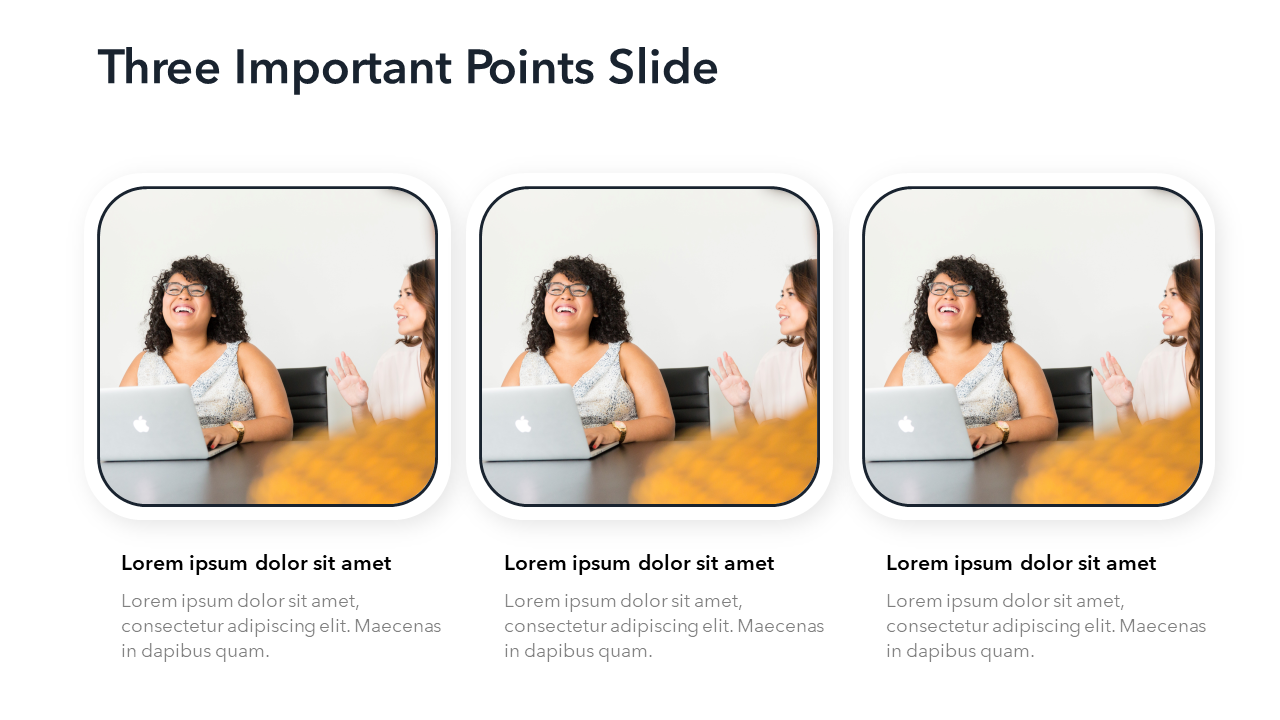 Three Important Points Slide

Lorem ipsum dolor sit amet

Lorem ipsum dolor sit amet, consectetur adipiscing elit. Maecenas in dapibus quam.

Lorem ipsum dolor sit amet

Lorem ipsum dolor sit amet, consectetur adipiscing elit. Maecenas in dapibus quam.

Lorem ipsum dolor sit amet

Lorem ipsum dolor sit amet, consectetur adipiscing elit. Maecenas in dapibus quam.