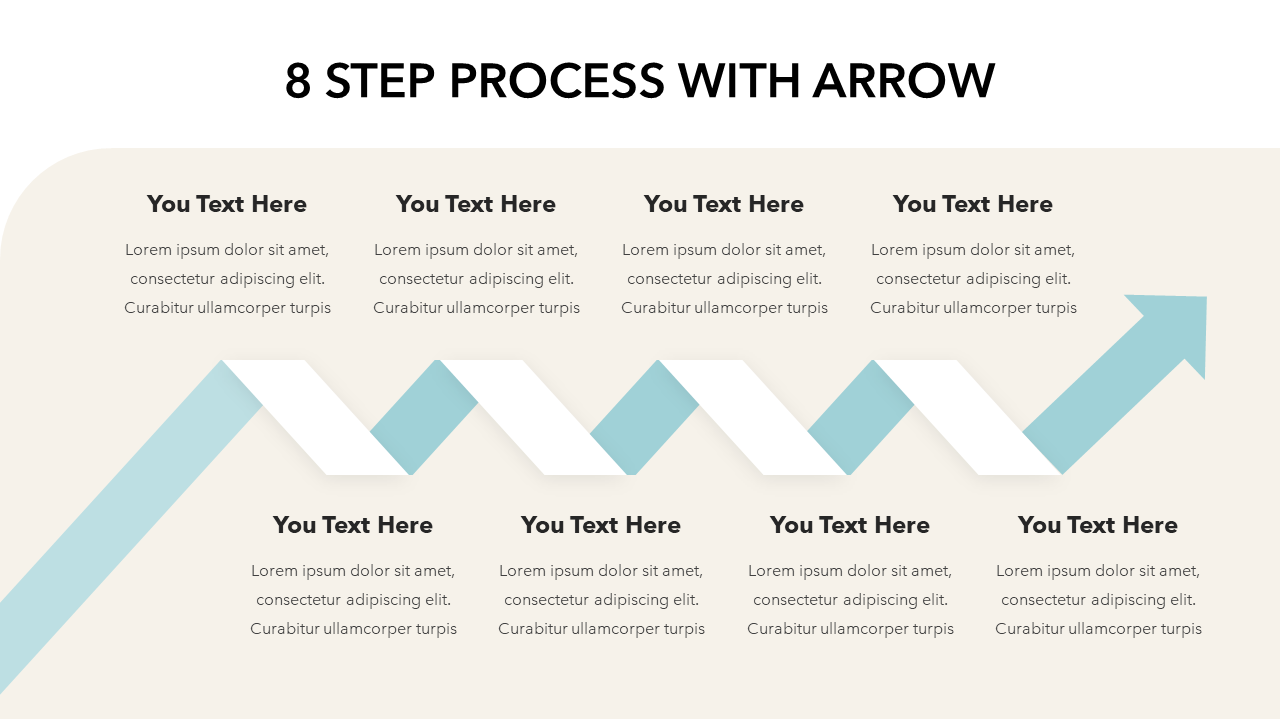 8 STEP PROCESS WITH ARROW

You Text Here
Lorem ipsum dolor sit amet, consectetur adipiscing elit. Curabitur ullamcorper turpis

You Text Here
Lorem ipsum dolor sit amet, consectetur adipiscing elit. Curabitur ullamcorper turpis

You Text Here
Lorem ipsum dolor sit amet, consectetur adipiscing elit. Curabitur ullamcorper turpis

You Text Here
Lorem ipsum dolor sit amet, consectetur adipiscing elit. Curabitur ullamcorper turpis

You Text Here
Lorem ipsum dolor sit amet, consectetur adipiscing elit. Curabitur ullamcorper turpis

You Text Here
Lorem ipsum dolor sit amet, consectetur adipiscing elit. Curabitur ullamcorper turpis

You Text Here
Lorem ipsum dolor sit amet, consectetur adipiscing elit. Curabitur ullamcorper turpis

You Text Here
Lorem ipsum dolor sit amet, consectetur adipiscing elit. Curabitur ullamcorper turpis