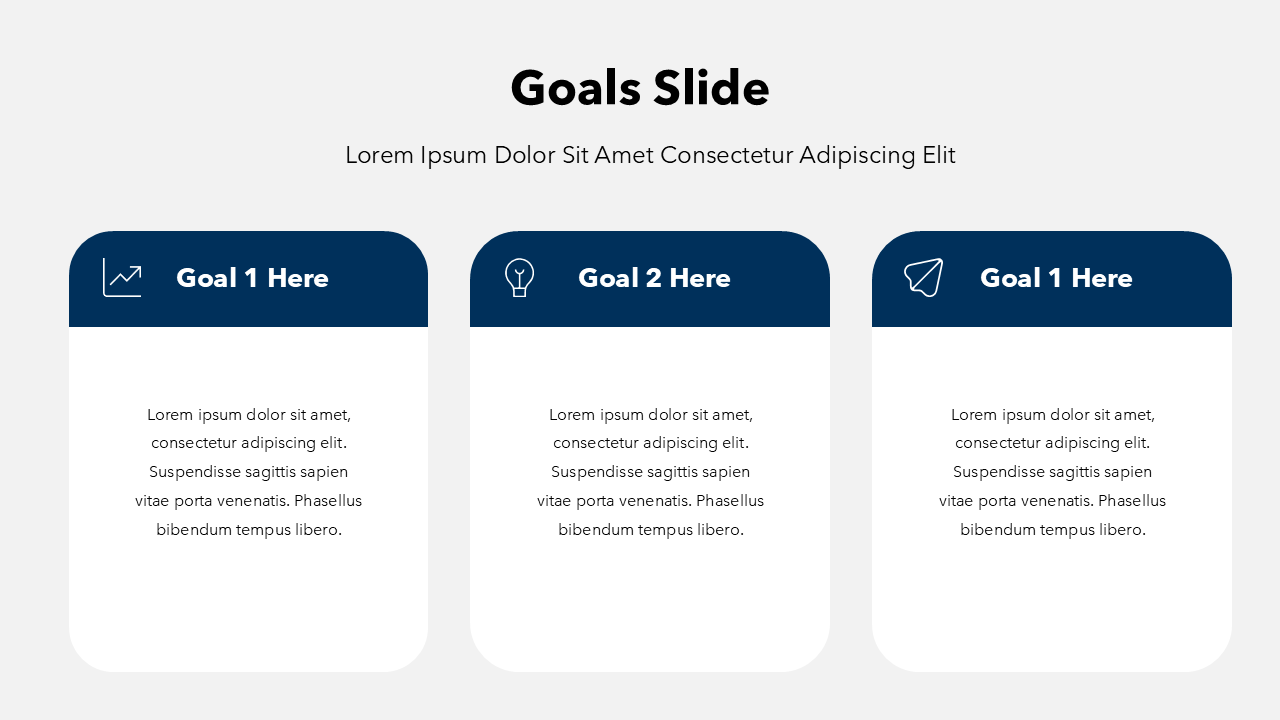 Goals Slide

Lorem Ipsum Dolor Sit Amet Consectetur Adipiscing Elit

Goal 1 Here

Lorem ipsum dolor sit amet, consectetur adipiscing elit. Suspendisse sagittis sapien vitae porta venenatis. Phasellus bibendum tempus libero.

Goal 2 Here

Lorem ipsum dolor sit amet, consectetur adipiscing elit. Suspendisse sagittis sapien vitae porta venenatis. Phasellus bibendum tempus libero.

Goal 1 Here

Lorem ipsum dolor sit amet, consectetur adipiscing elit. Suspendisse sagittis sapien vitae porta venenatis. Phasellus bibendum tempus libero.