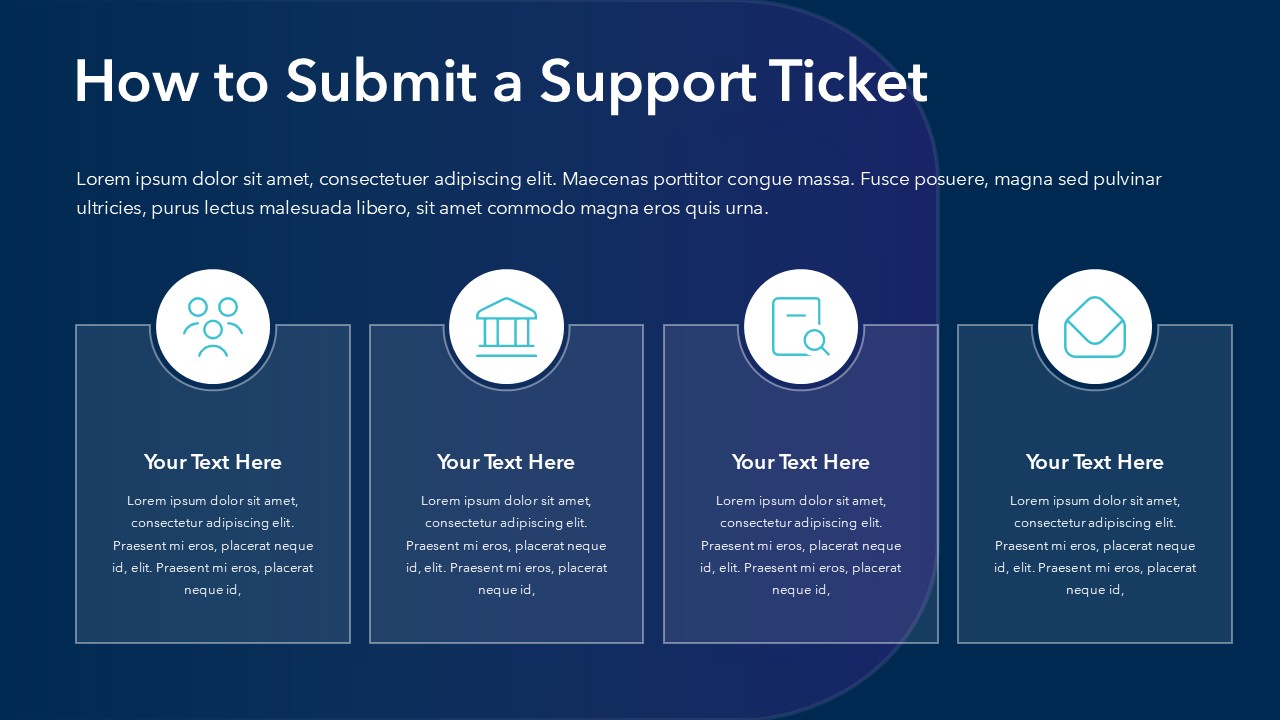 How to Submit a Support Ticket

Lorem ipsum dolor sit amet, consectetuer adipiscing elit. Maecenas porttitor congue massa. Fusce posuere, magna sed pulvinar ultricies, purus lectus malesuada libero, sit amet commodo magna eros quis urna.

Your Text Here

Lorem ipsum dolor sit amet, consectetur adipiscing elit. Praesent mi eros, placerat neque id, elit. Praesent mi eros, placerat neque id,

Your Text Here

Lorem ipsum dolor sit amet, consectetur adipiscing elit. Praesent mi eros, placerat neque id, elit. Praesent mi eros, placerat neque id,

Your Text Here

Lorem ipsum dolor sit amet, consectetur adipiscing elit. Praesent mi eros, placerat neque id, elit. Praesent mi eros, placerat neque id,

Your Text Here

Lorem ipsum dolor sit amet, consectetur adipiscing elit. Praesent mi eros, placerat neque id, elit. Praesent mi eros, placerat neque id,