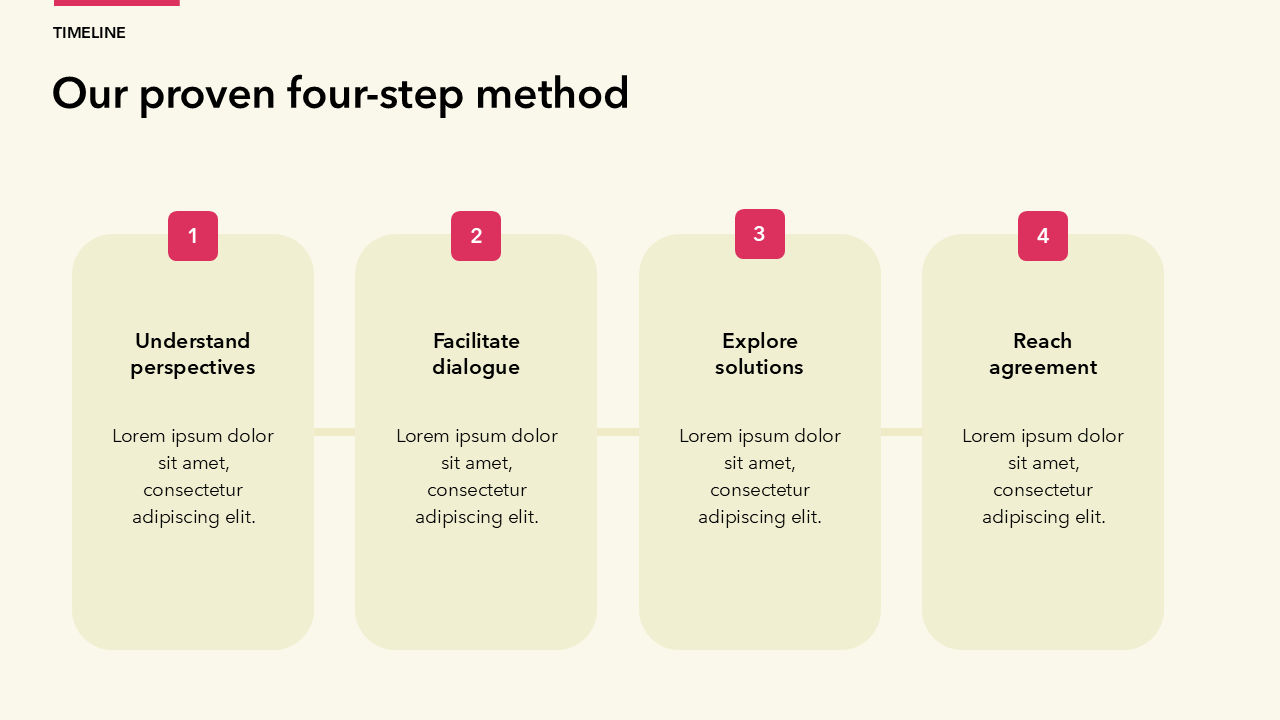 TIMELINE

Our proven four-step method

1

Understand perspectives

Lorem ipsum dolor sit amet, consectetur adipiscing elit.

2

Facilitate dialogue

Lorem ipsum dolor sit amet, consectetur adipiscing elit.

3

Explore solutions

Lorem ipsum dolor sit amet, consectetur adipiscing elit.

4

Reach agreement

Lorem ipsum dolor sit amet, consectetur adipiscing elit.