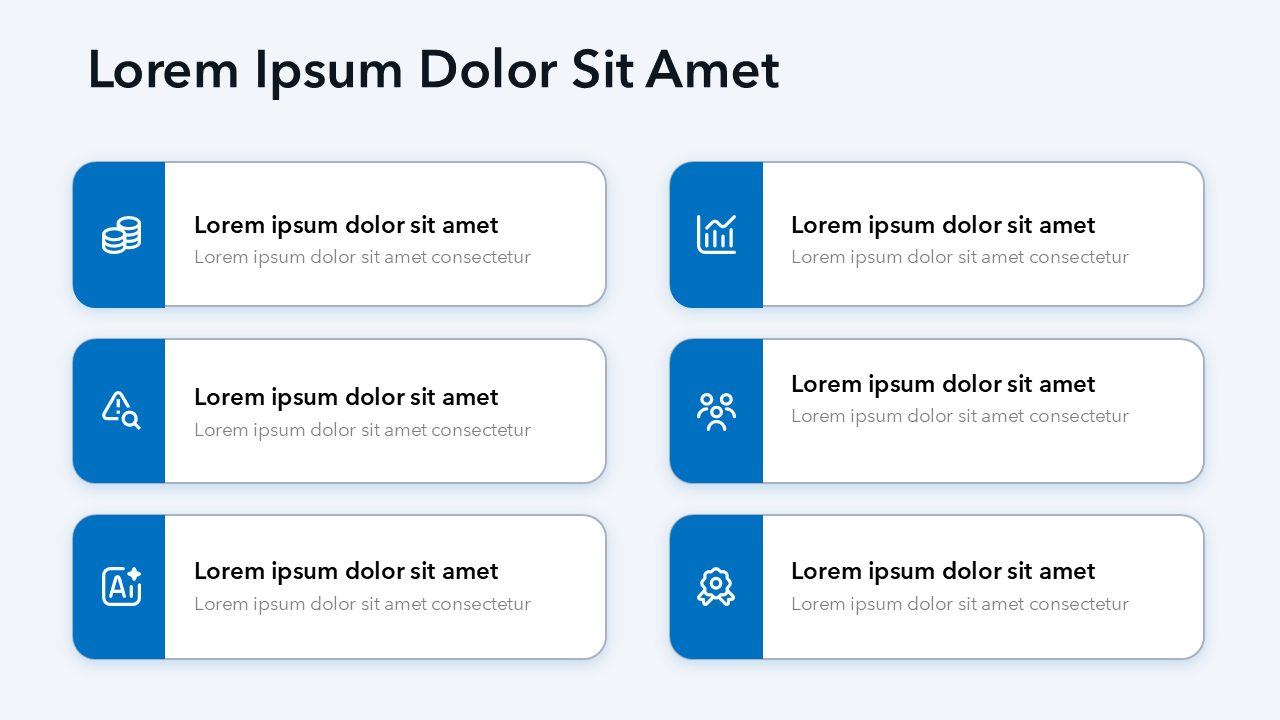 Lorem Ipsum Dolor Sit Amet

Lorem ipsum dolor sit amet
Lorem ipsum dolor sit amet consectetur

Lorem ipsum dolor sit amet
Lorem ipsum dolor sit amet consectetur

Lorem ipsum dolor sit amet
Lorem ipsum dolor sit amet consectetur

Lorem ipsum dolor sit amet
Lorem ipsum dolor sit amet consectetur

Lorem ipsum dolor sit amet
Lorem ipsum dolor sit amet consectetur

Lorem ipsum dolor sit amet
Lorem ipsum dolor sit amet consectetur