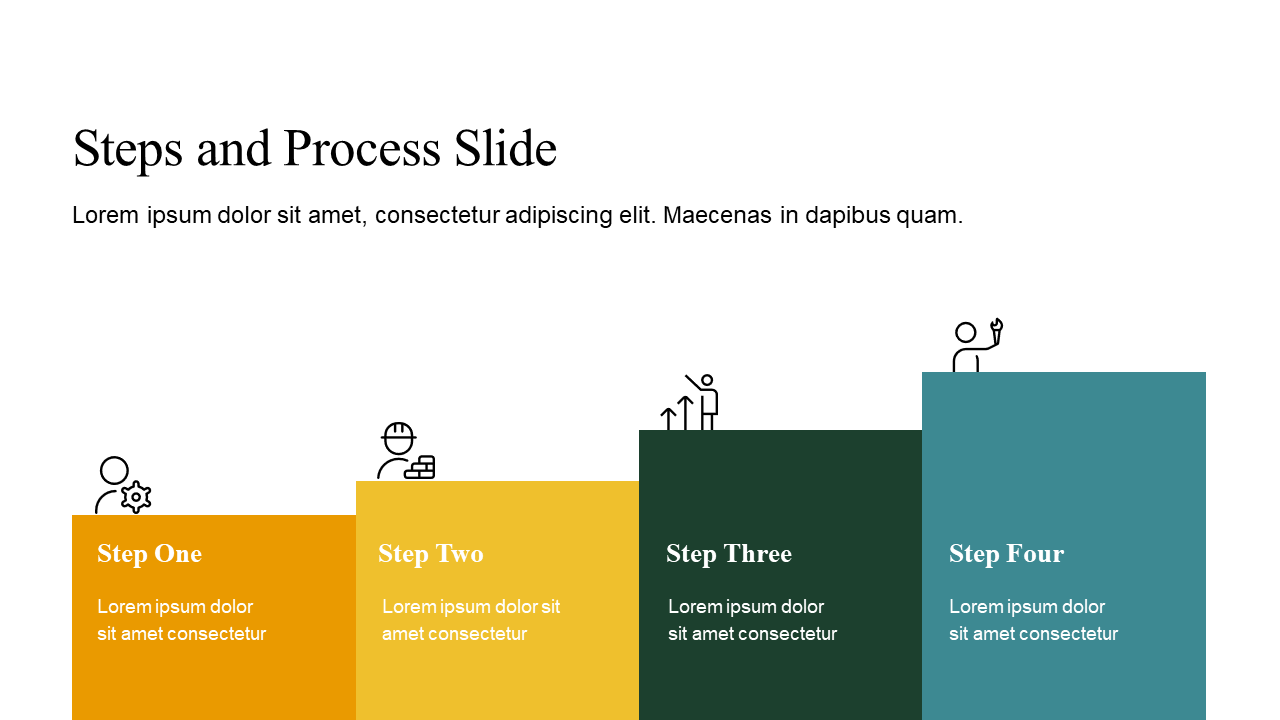 Steps and Process Slide

Lorem ipsum dolor sit amet, consectetur adipiscing elit. Maecenas in dapibus quam.

Step One

Lorem ipsum dolor sit amet consectetur

Step Two

Lorem ipsum dolor sit amet consectetur

Step Three

Lorem ipsum dolor sit amet consectetur

Step Four

Lorem ipsum dolor sit amet consectetur