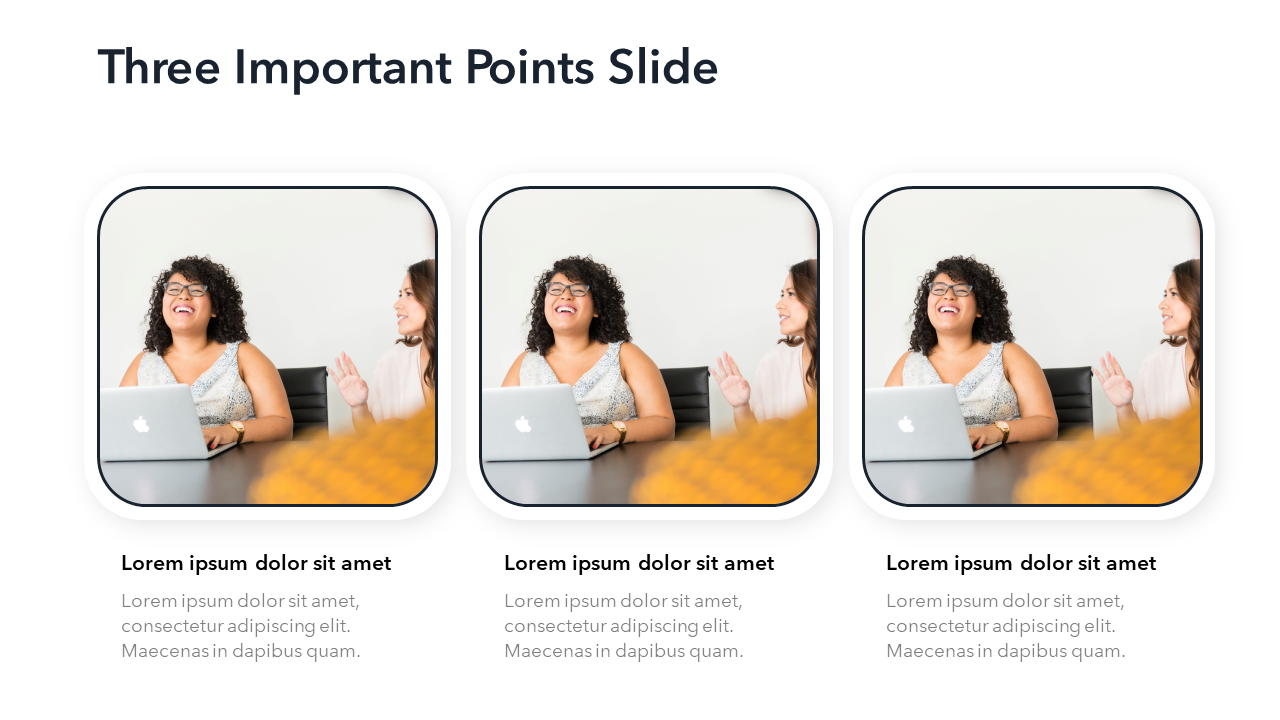 Three Important Points Slide

Lorem ipsum dolor sit amet

Lorem ipsum dolor sit amet, consectetur adipiscing elit. Maecenas in dapibus quam.

Lorem ipsum dolor sit amet

Lorem ipsum dolor sit amet, consectetur adipiscing elit. Maecenas in dapibus quam.

Lorem ipsum dolor sit amet

Lorem ipsum dolor sit amet, consectetur adipiscing elit. Maecenas in dapibus quam.