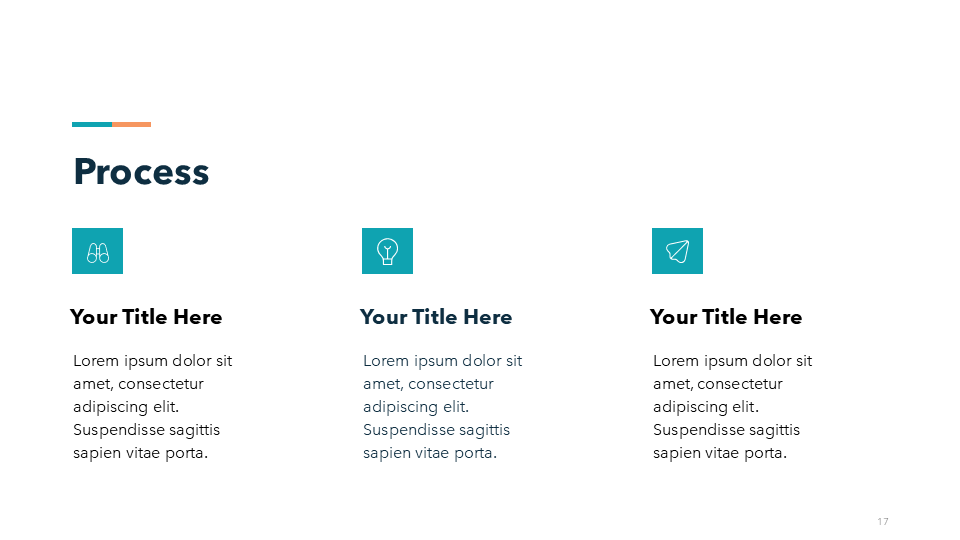 Process

Your Title Here

Lorem ipsum dolor sit amet, consectetur adipiscing elit. Suspendisse sagittis sapien vitae porta.

Your Title Here

Lorem ipsum dolor sit amet, consectetur adipiscing elit. Suspendisse sagittis sapien vitae porta.

Your Title Here

Lorem ipsum dolor sit amet, consectetur adipiscing elit. Suspendisse sagittis sapien vitae porta.

17