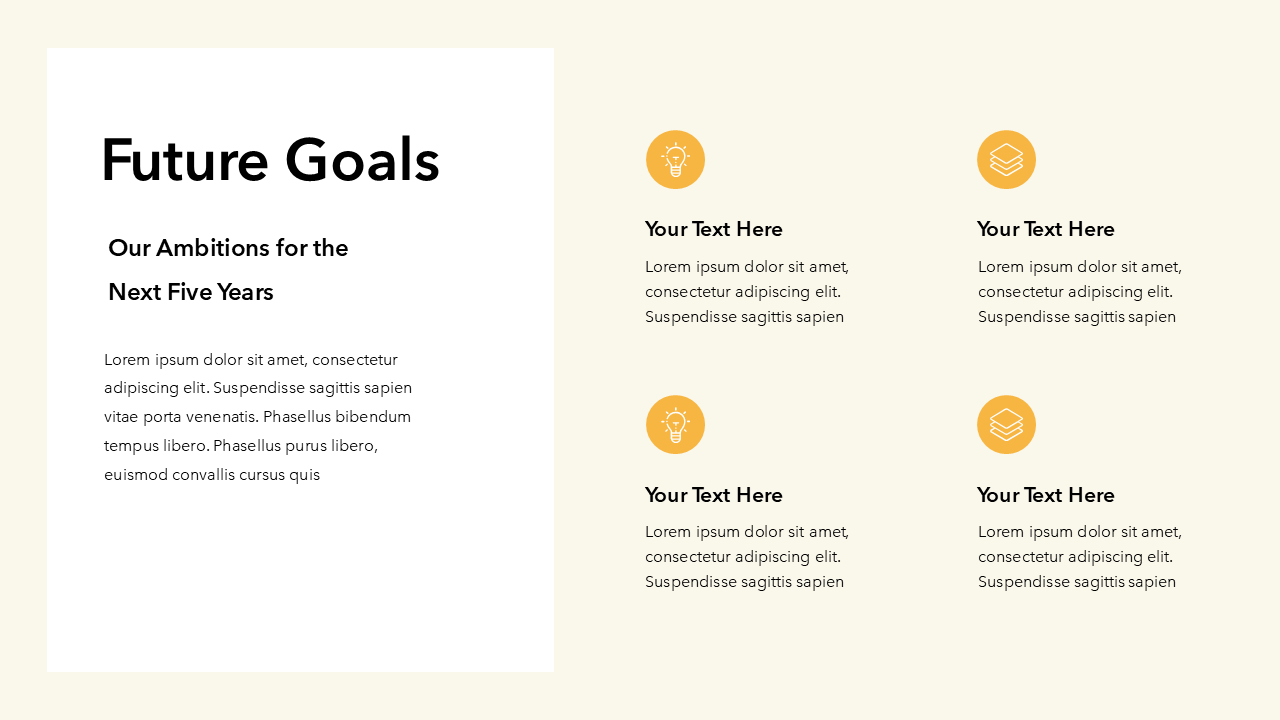 Future Goals

Our Ambitions for the Next Five Years

Lorem ipsum dolor sit amet, consectetur adipiscing elit. Suspendisse sagittis sapien vitae porta venenatis. Phasellus bibendum tempus libero. Phasellus purus libero, euismod convallis cursus quis

Your Text Here

Lorem ipsum dolor sit amet, consectetur adipiscing elit. Suspendisse sagittis sapien

Your Text Here

Lorem ipsum dolor sit amet, consectetur adipiscing elit. Suspendisse sagittis sapien

Your Text Here

Lorem ipsum dolor sit amet, consectetur adipiscing elit. Suspendisse sagittis sapien

Your Text Here

Lorem ipsum dolor sit amet, consectetur adipiscing elit. Suspendisse sagittis sapien