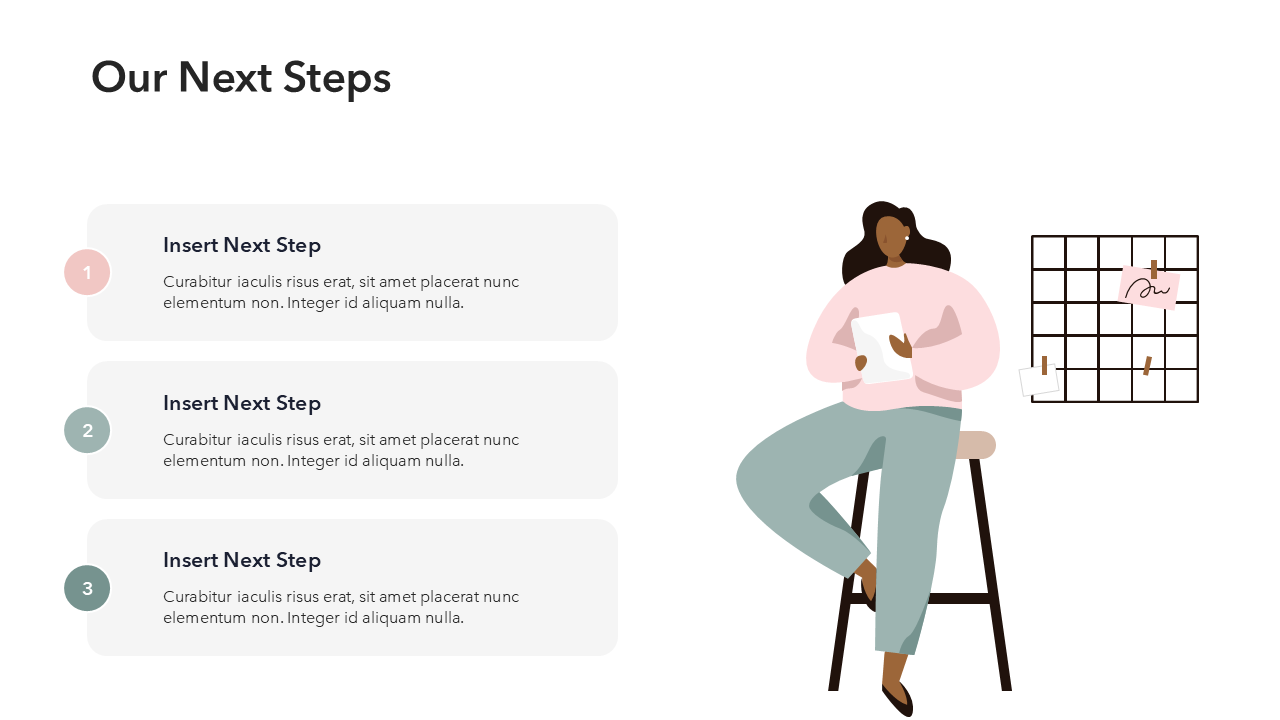 Our Next Steps

1

Insert Next Step

Curabitur iaculis risus erat, sit amet placerat nunc elementum non. Integer id aliquam nulla.

2

Insert Next Step

Curabitur iaculis risus erat, sit amet placerat nunc elementum non. Integer id aliquam nulla.

3

Insert Next Step

Curabitur iaculis risus erat, sit amet placerat nunc elementum non. Integer id aliquam nulla.