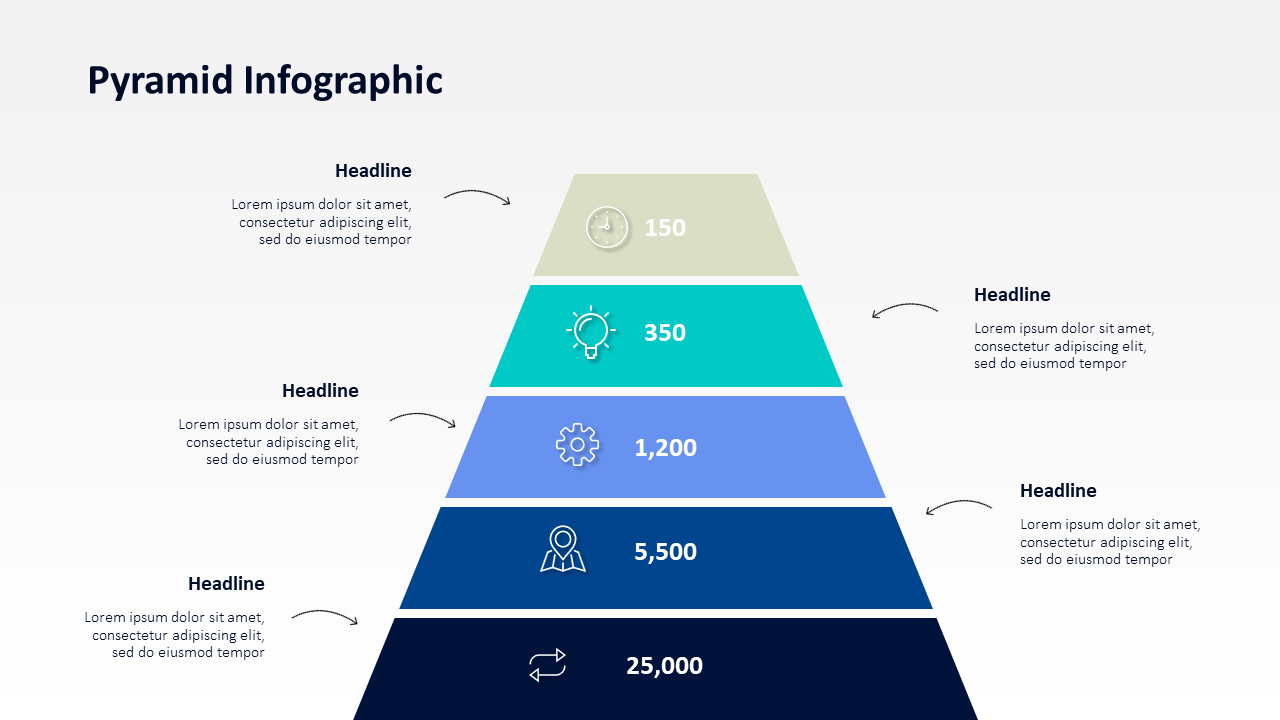 Pyramid Infographic

Headline

Lorem ipsum dolor sit amet, consectetur adipiscing elit, sed do eiusmod tempor

150

Headline

Lorem ipsum dolor sit amet, consectetur adipiscing elit, sed do eiusmod tempor

350

Headline

Lorem ipsum dolor sit amet, consectetur adipiscing elit, sed do eiusmod tempor

1,200

Headline

Lorem ipsum dolor sit amet, consectetur adipiscing elit, sed do eiusmod tempor

5,500

Headline

Lorem ipsum dolor sit amet, consectetur adipiscing elit, sed do eiusmod tempor

25,000