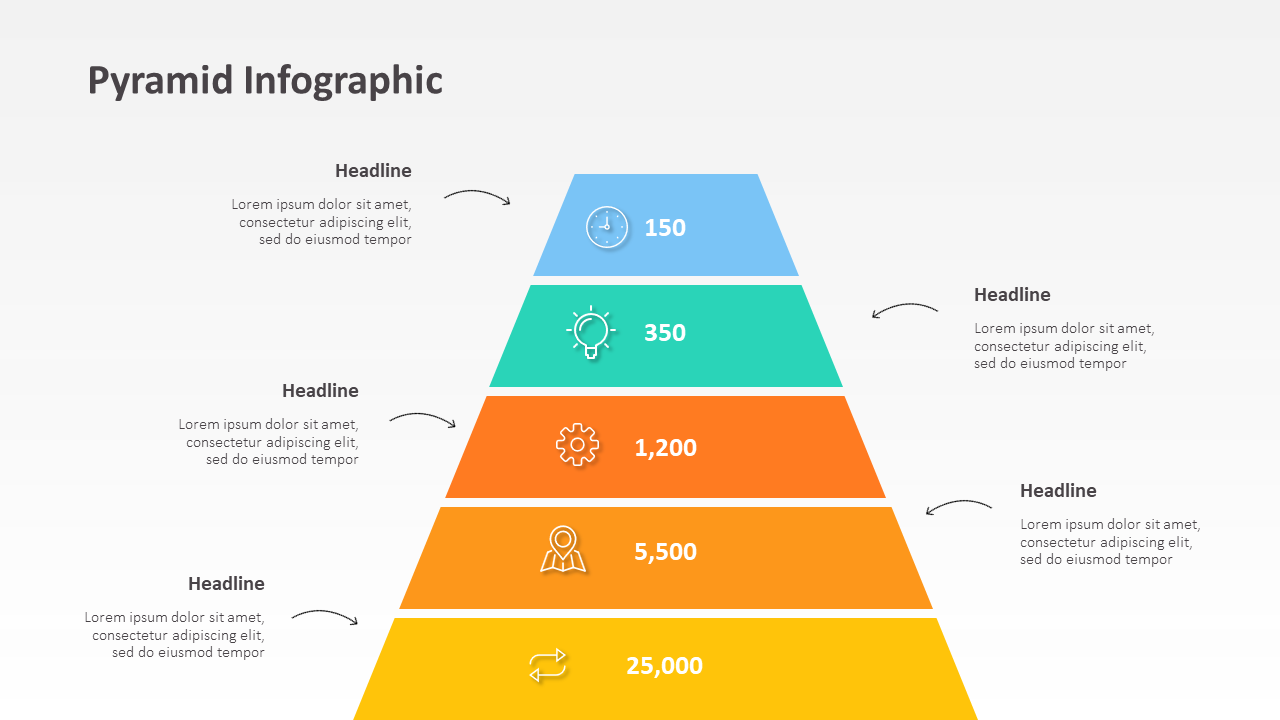 Pyramid Infographic

Headline

Lorem ipsum dolor sit amet, consectetur adipiscing elit, sed do eiusmod tempor

150

Headline

Lorem ipsum dolor sit amet, consectetur adipiscing elit, sed do eiusmod tempor

350

Headline

Lorem ipsum dolor sit amet, consectetur adipiscing elit, sed do eiusmod tempor

1,200

Headline

Lorem ipsum dolor sit amet, consectetur adipiscing elit, sed do eiusmod tempor

5,500

Headline

Lorem ipsum dolor sit amet, consectetur adipiscing elit, sed do eiusmod tempor

25,000