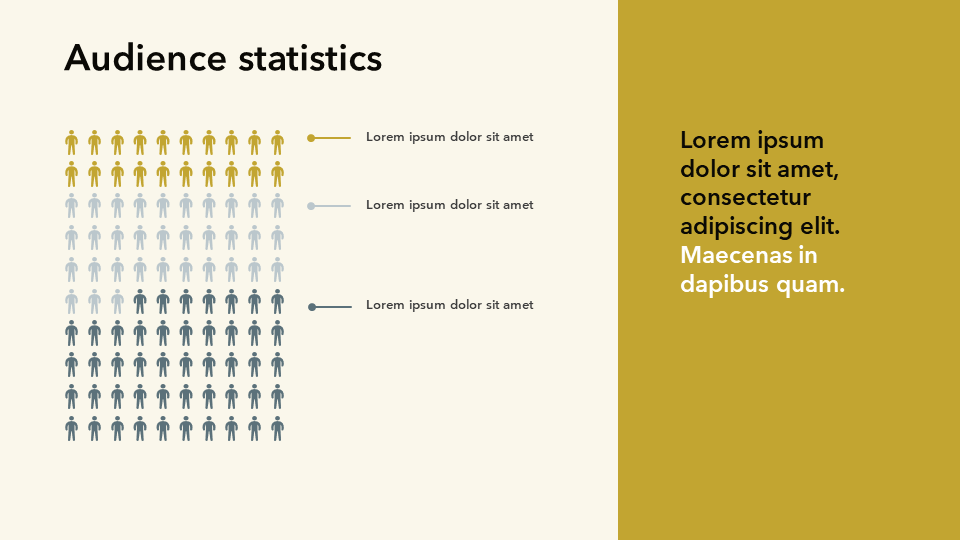 Audience statistics

Lorem ipsum dolor sit amet

Lorem ipsum dolor sit amet

Lorem ipsum dolor sit amet

Lorem ipsum dolor sit amet, consectetur adipiscing elit. Maecenas in dapibus quam.