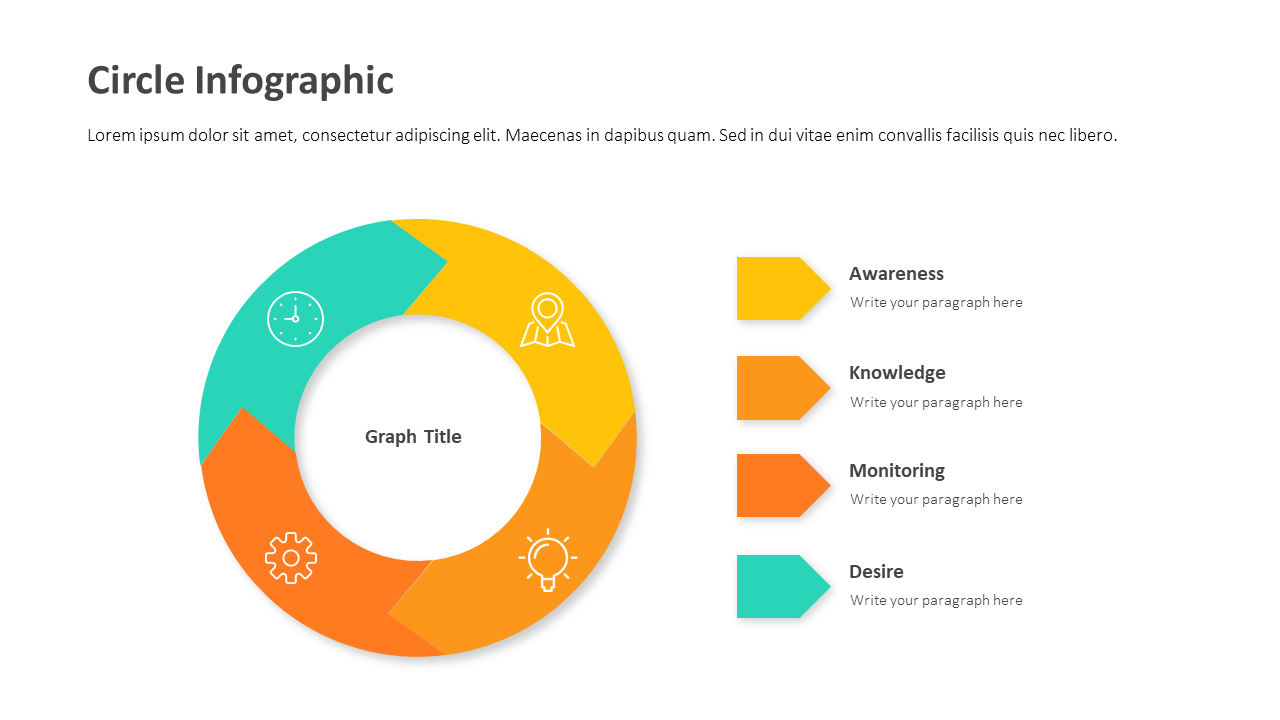 Circle Infographic

Lorem ipsum dolor sit amet, consectetur adipiscing elit. Maecenas in dapibus quam. Sed in dui vitae enim convallis facilisis quis nec libero.

Graph Title

Awareness
Write your paragraph here

Knowledge
Write your paragraph here

Monitoring
Write your paragraph here

Desire
Write your paragraph here