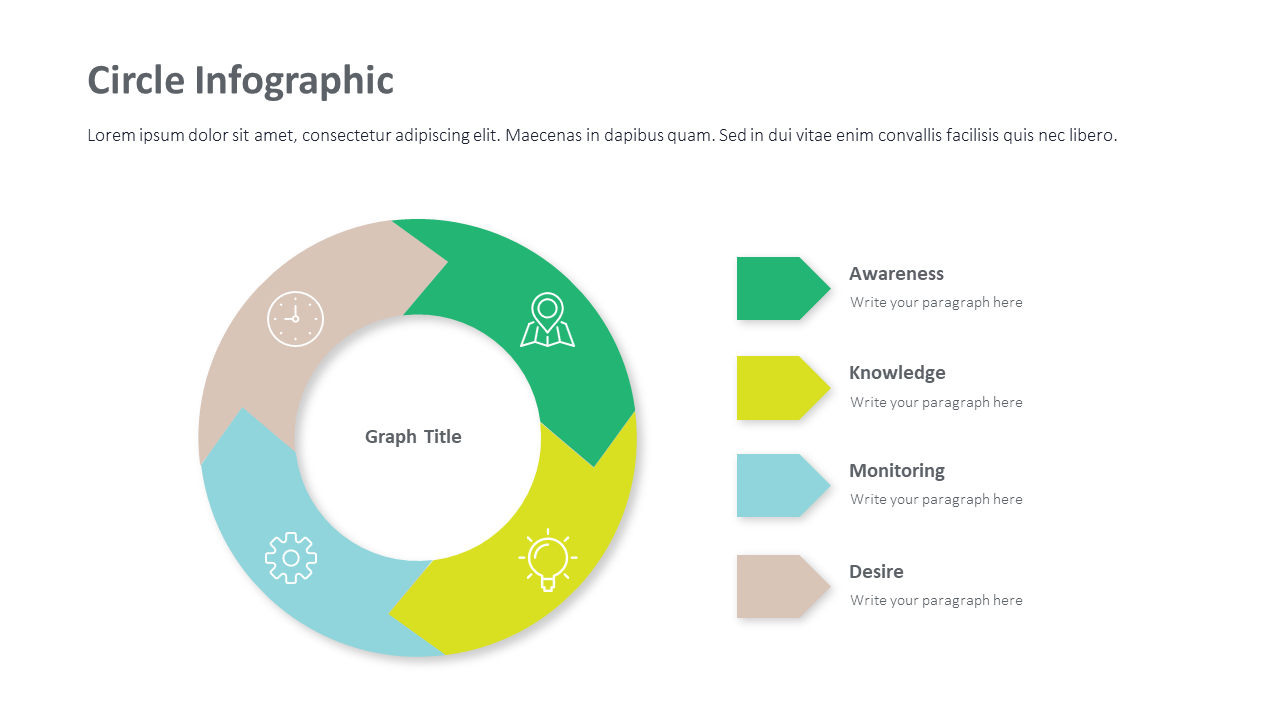 Circle Infographic

Lorem ipsum dolor sit amet, consectetur adipiscing elit. Maecenas in dapibus quam. Sed in dui vitae enim convallis facilisis quis nec libero.

Graph Title

Awareness
Write your paragraph here

Knowledge
Write your paragraph here

Monitoring
Write your paragraph here

Desire
Write your paragraph here