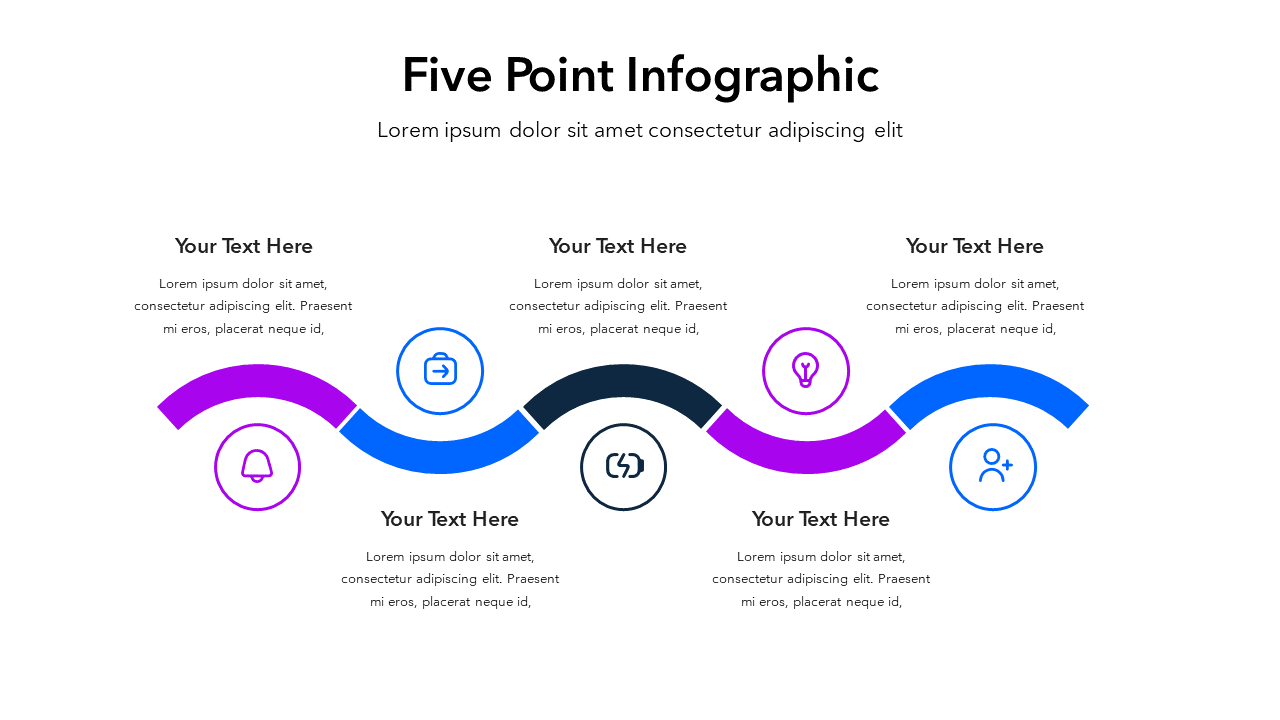 Five Point Infographic

Lorem ipsum dolor sit amet consectetur adipiscing elit

Your Text Here

Lorem ipsum dolor sit amet, consectetur adipiscing elit. Praesent mi eros, placerat neque id,

Your Text Here

Lorem ipsum dolor sit amet, consectetur adipiscing elit. Praesent mi eros, placerat neque id,

Your Text Here

Lorem ipsum dolor sit amet, consectetur adipiscing elit. Praesent mi eros, placerat neque id,

Your Text Here

Lorem ipsum dolor sit amet, consectetur adipiscing elit. Praesent mi eros, placerat neque id,

Your Text Here

Lorem ipsum dolor sit amet, consectetur adipiscing elit. Praesent mi eros, placerat neque id,