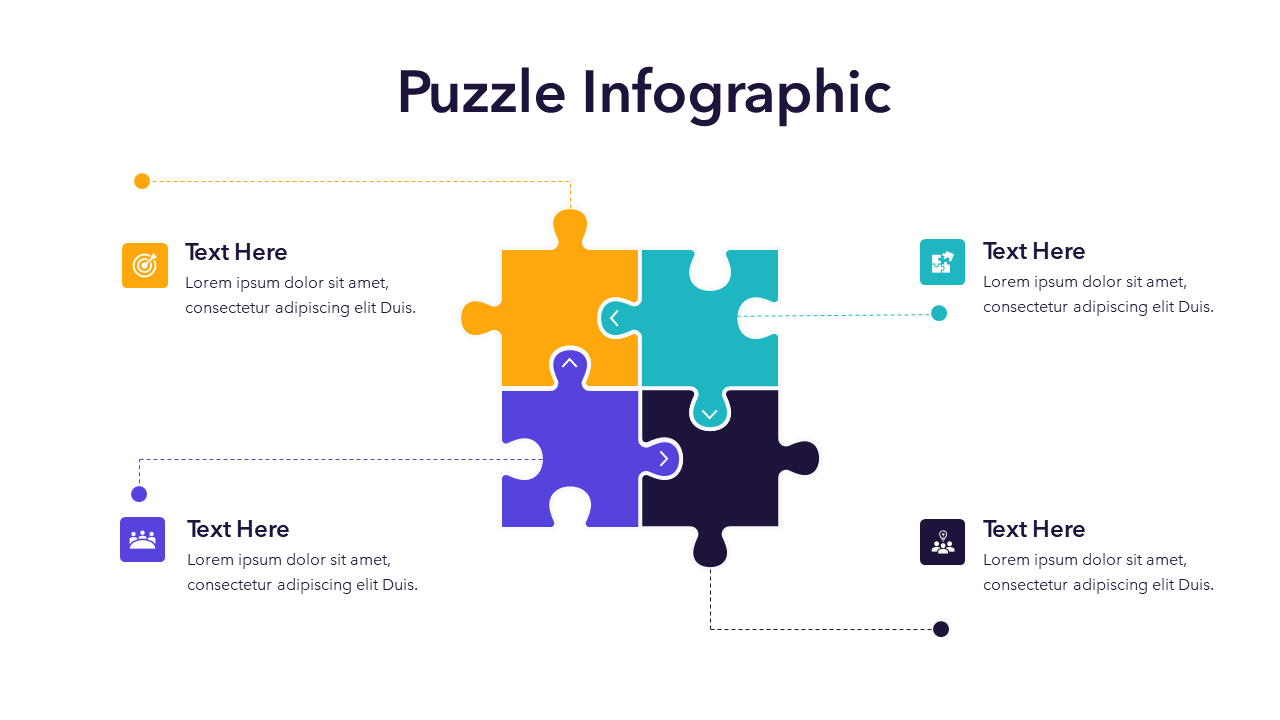 Puzzle Infographic

Text Here
Lorem ipsum dolor sit amet, consectetur adipiscing elit Duis.

Text Here
Lorem ipsum dolor sit amet, consectetur adipiscing elit Duis.

Text Here
Lorem ipsum dolor sit amet, consectetur adipiscing elit Duis.

Text Here
Lorem ipsum dolor sit amet, consectetur adipiscing elit Duis.